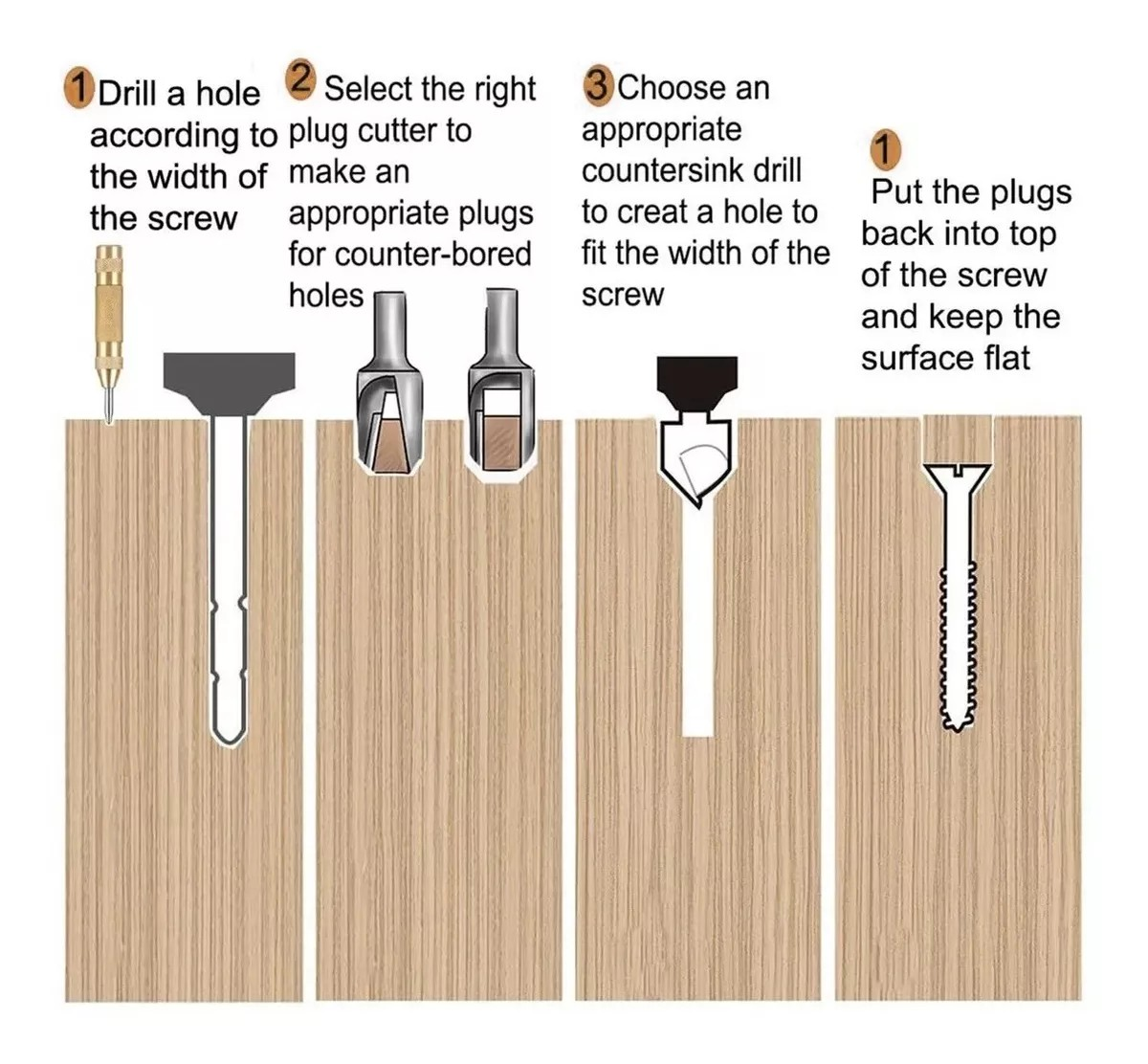 1 Drill a hole according to the width of the screw

2 Select the right plug cutter to make an appropriate plugs for counter-bored holes

3 Choose an appropriate countersink drill to creat a hole to fit the width of the screw

1 Put the plugs back into top of the screw and keep the surface flat